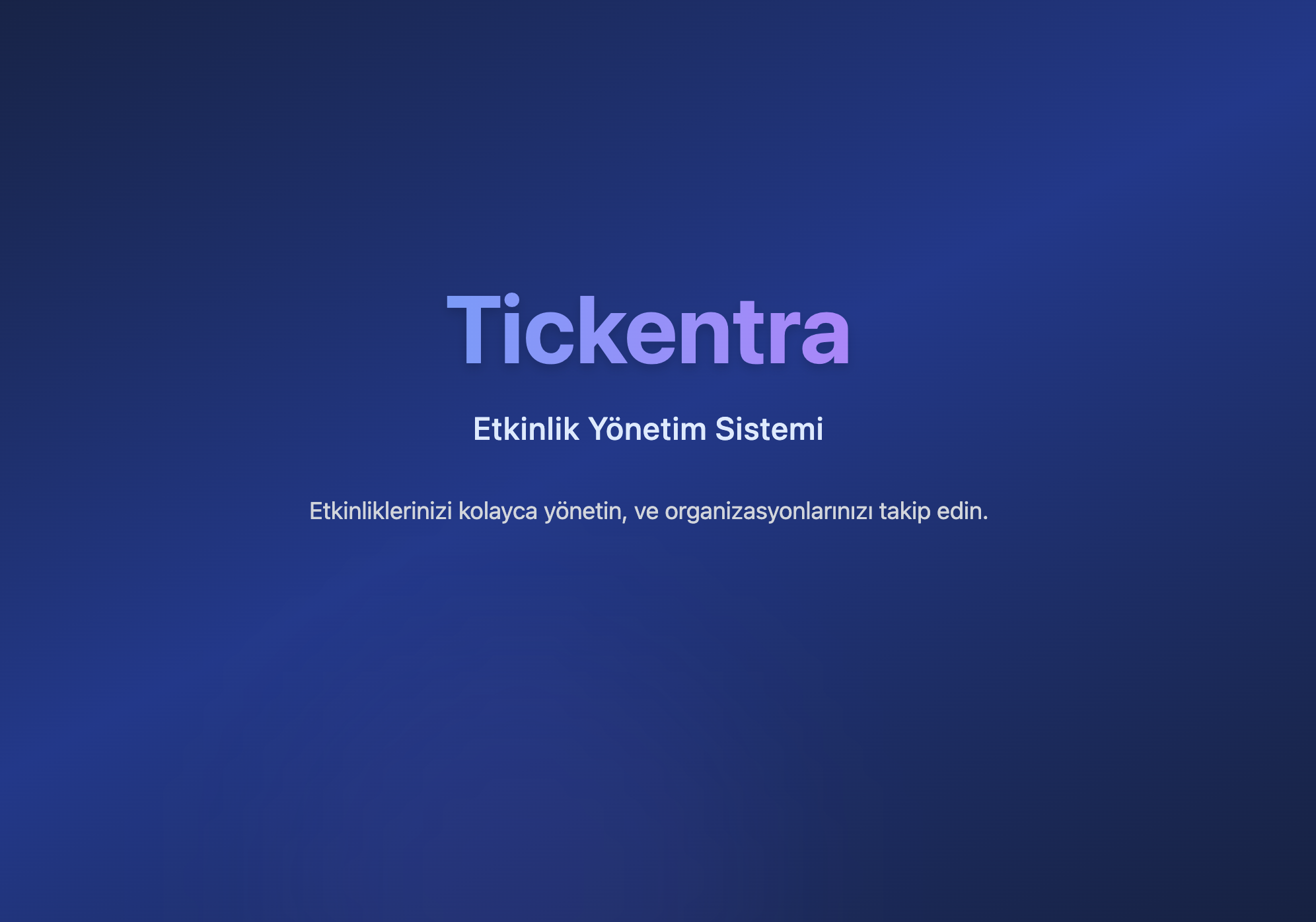 Tickentra

Etkinlik Yönetim Sistemi

Etkinliklerinizi kolayca yönetin, ve organizasyonlarınızı takip edin.